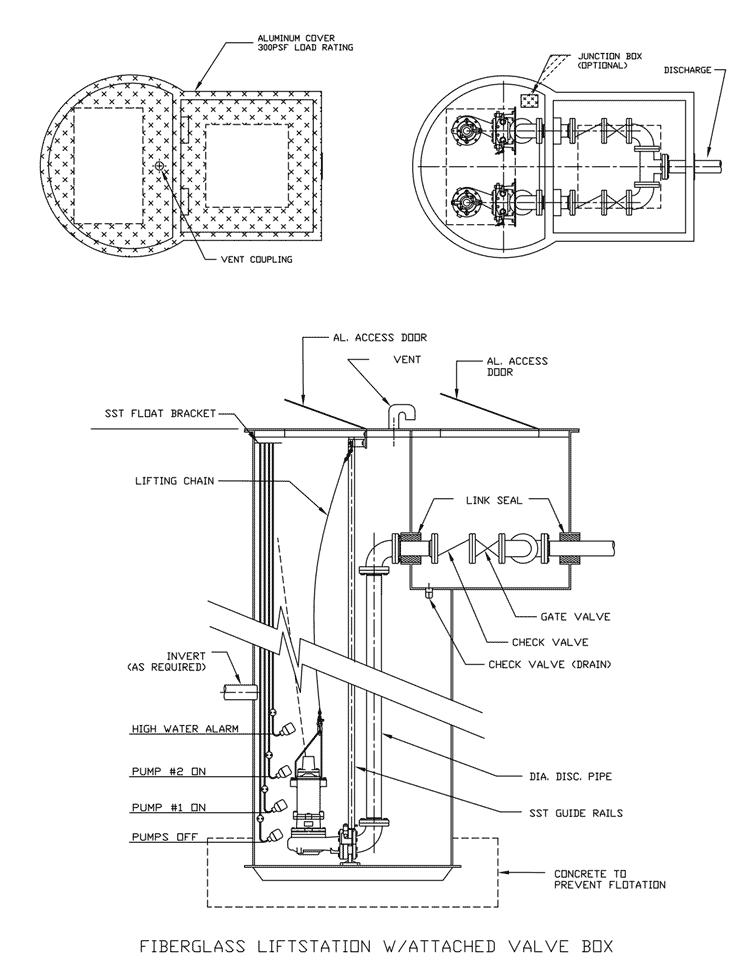 ALUMINUM COVER
300PSF LOAD RATING

VENT COUPLING

JUNCTION BOX
(OPTIONAL)

DISCHARGE

AL. ACCESS DOOR

VENT

AL. ACCESS
DOOR

SST FLOAT BRACKET

LIFTING CHAIN

LINK SEAL

GATE VALVE

CHECK VALVE

CHECK VALVE (DRAIN)

INVERT
(AS REQUIRED)

HIGH WATER ALARM

PUMP #2 ON

PUMP #1 ON

PUMPS OFF

DIA. DISC. PIPE

SST GUIDE RAILS

CONCRETE TO
PREVENT FLOTATION

FIBERGLASS LIFTSTATION W/ATTACHED VALVE BOX